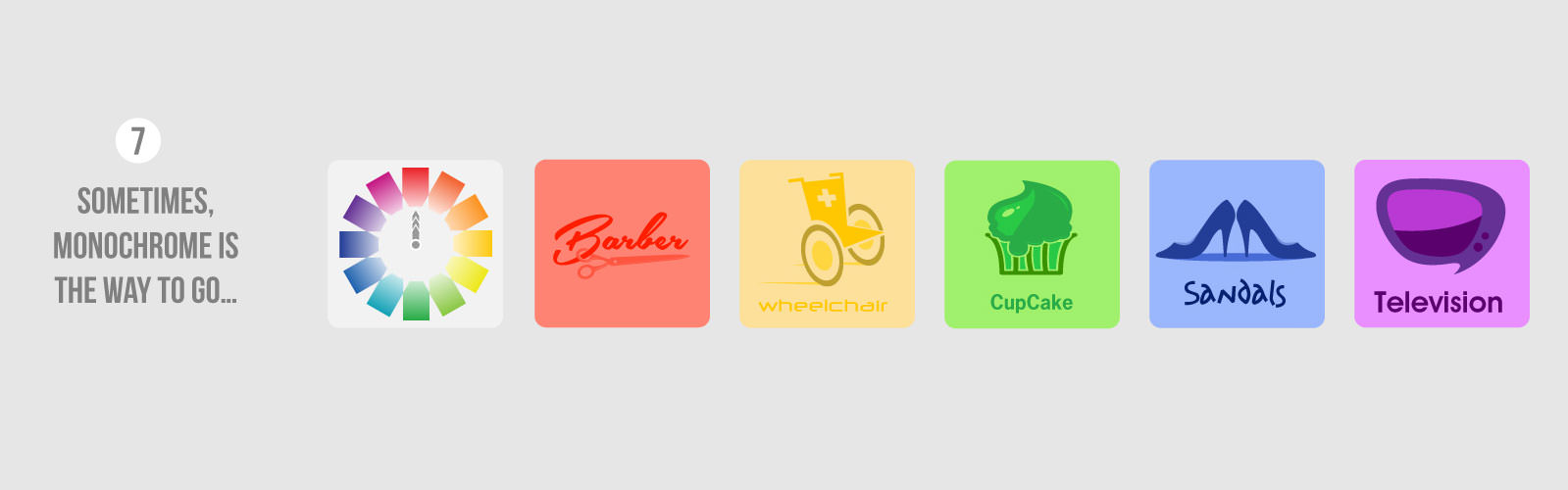 7

SOMETIMES, MONOCHROME IS THE WAY TO GO...

Barber

wheelchair

CupCake

Sandals

Television